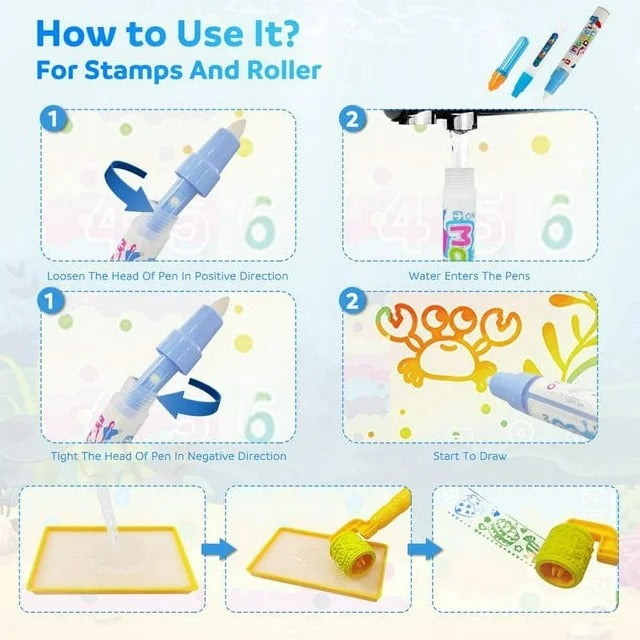 How to Use It?
For Stamps And Roller

1

Loosen The Head Of Pen In Positive Direction

2

Water Enters The Pens

1

Tight The Head Of Pen In Negative Direction

2

Start To Draw