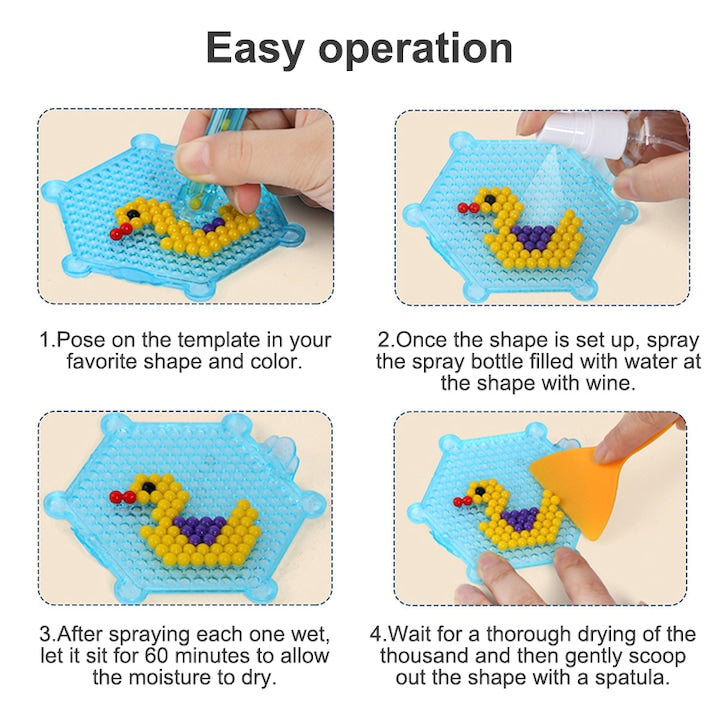 Easy operation

1.Pose on the template in your favorite shape and color.

2.Once the shape is set up, spray the spray bottle filled with water at the shape with wine.

3.After spraying each one wet, let it sit for 60 minutes to allow the moisture to dry.

4.Wait for a thorough drying of the thousand and then gently scoop out the shape with a spatula.