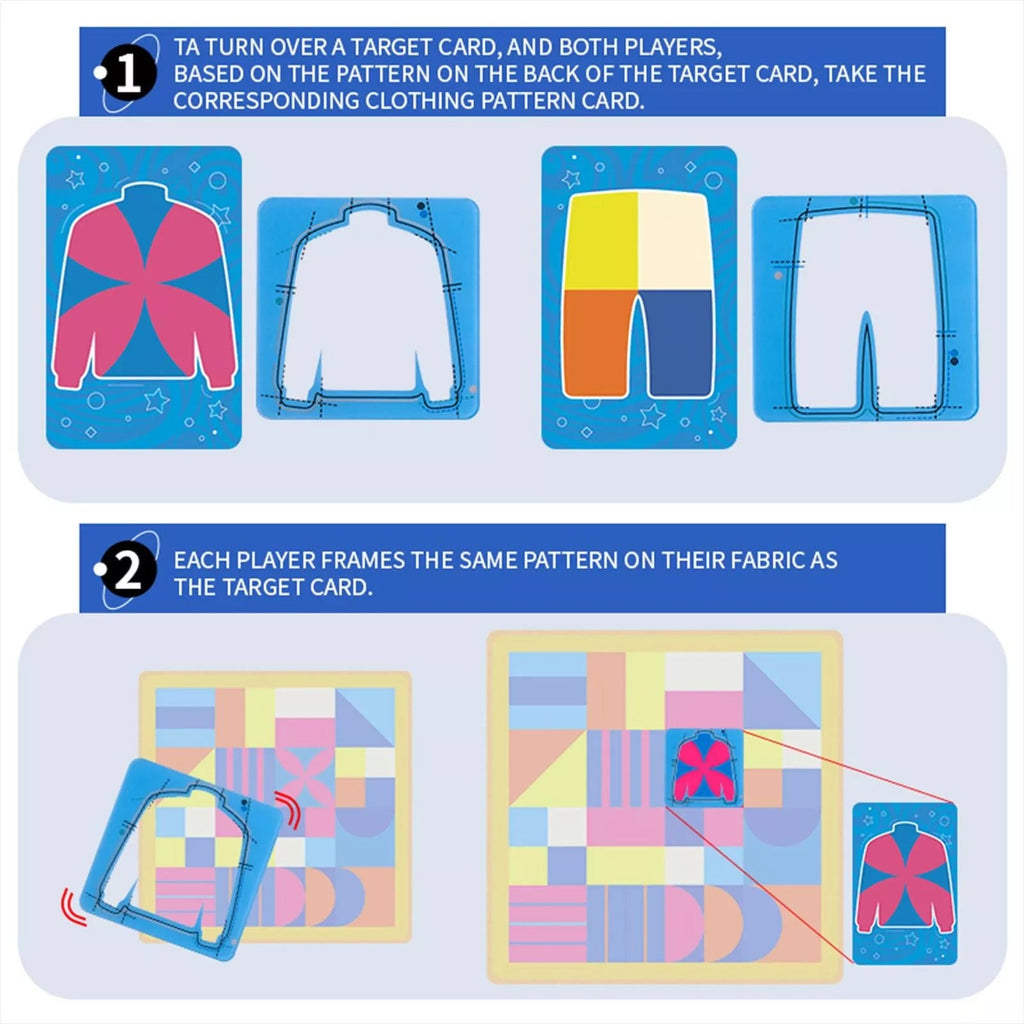 1 TA TURN OVER A TARGET CARD, AND BOTH PLAYERS, BASED ON THE PATTERN ON THE BACK OF THE TARGET CARD, TAKE THE CORRESPONDING CLOTHING PATTERN CARD.

2 EACH PLAYER FRAMES THE SAME PATTERN ON THEIR FABRIC AS THE TARGET CARD.