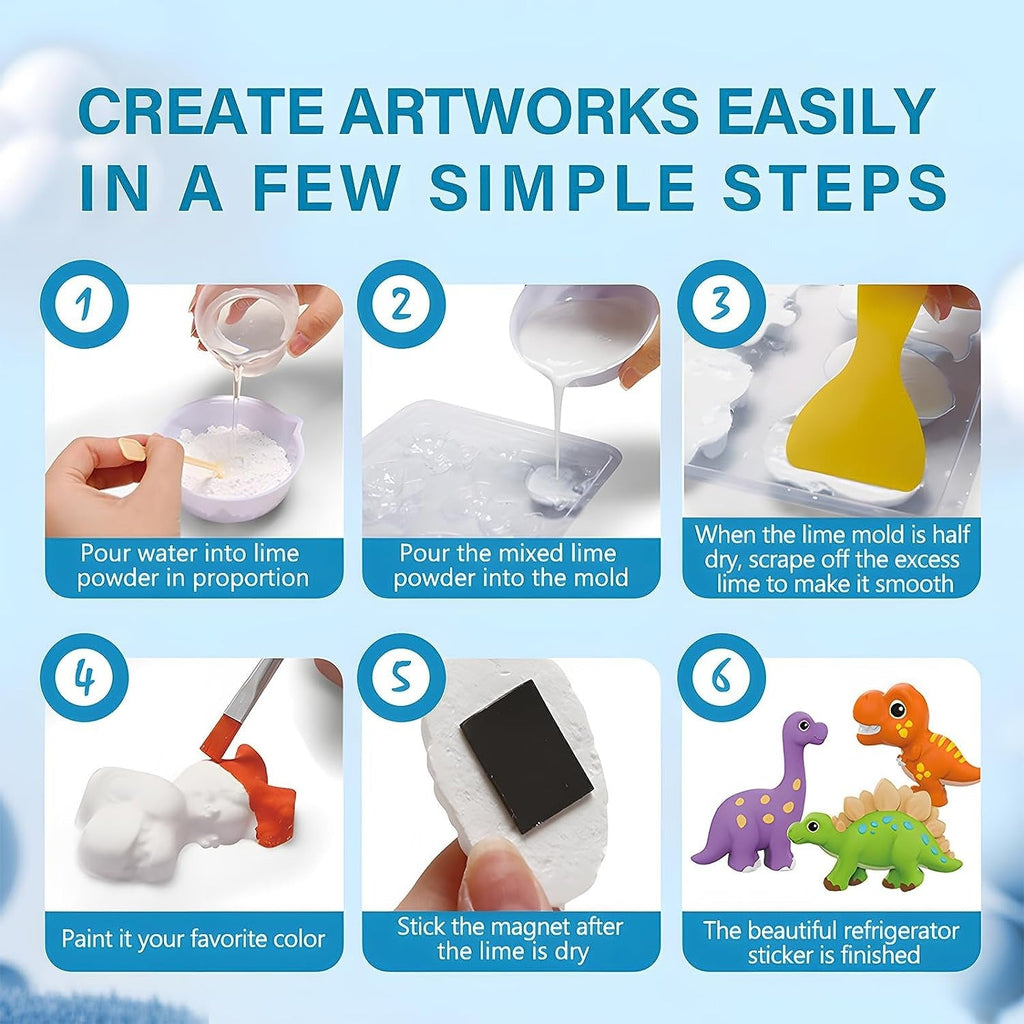 CREATE ARTWORKS EASILY IN A FEW SIMPLE STEPS

1
Pour water into lime powder in proportion

2
Pour the mixed lime powder into the mold

3
When the lime mold is half dry, scrape off the excess lime to make it smooth

4
Paint it your favorite color

5
Stick the magnet after the lime is dry

6
The beautiful refrigerator sticker is finished