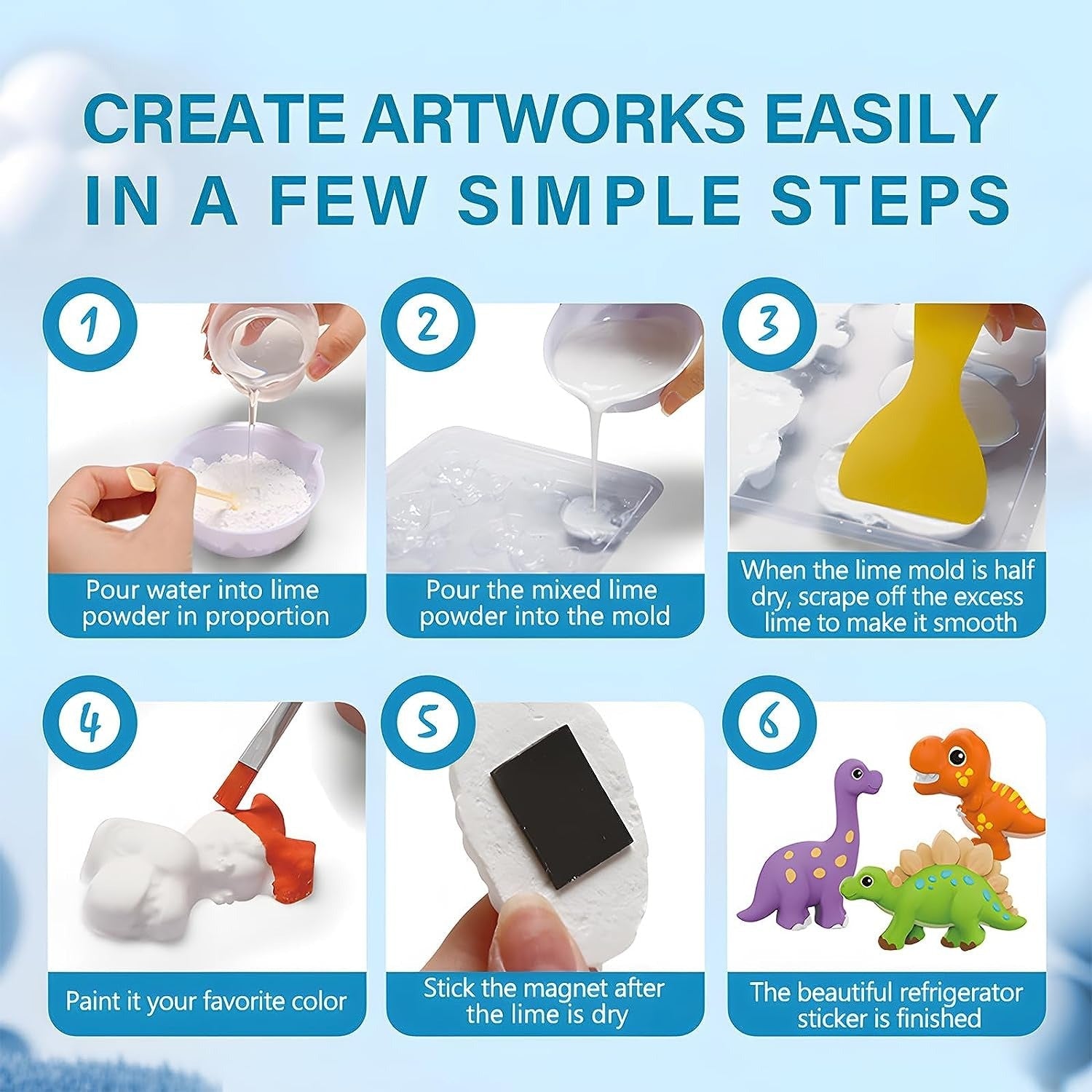 CREATE ARTWORKS EASILY IN A FEW SIMPLE STEPS

1
Pour water into lime powder in proportion

2
Pour the mixed lime powder into the mold

3
When the lime mold is half dry, scrape off the excess lime to make it smooth

4
Paint it your favorite color

5
Stick the magnet after the lime is dry

6
The beautiful refrigerator sticker is finished