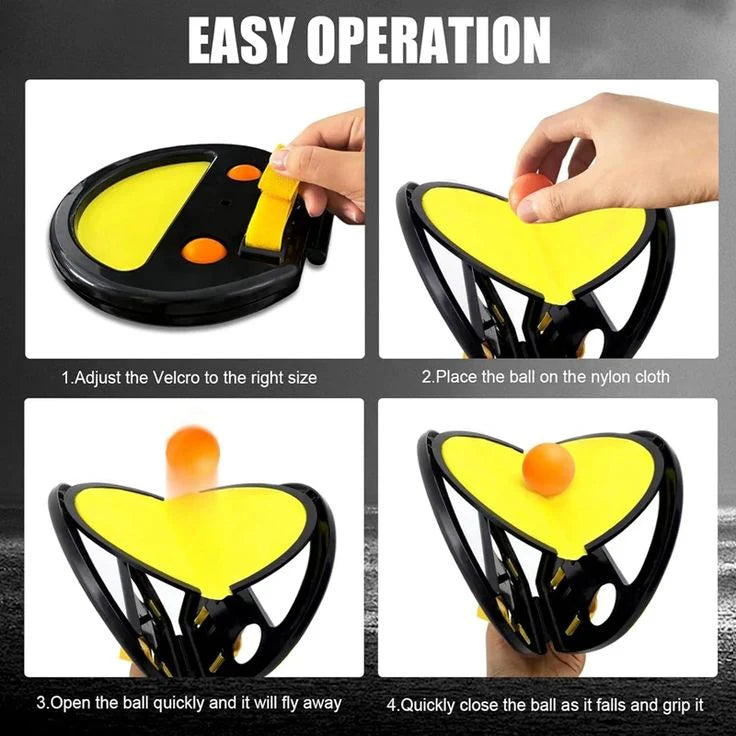 EASY OPERATION

1.Adjust the Velcro to the right size

2.Place the ball on the nylon cloth

3.Open the ball quickly and it will fly away

4.Quickly close the ball as it falls and grip it