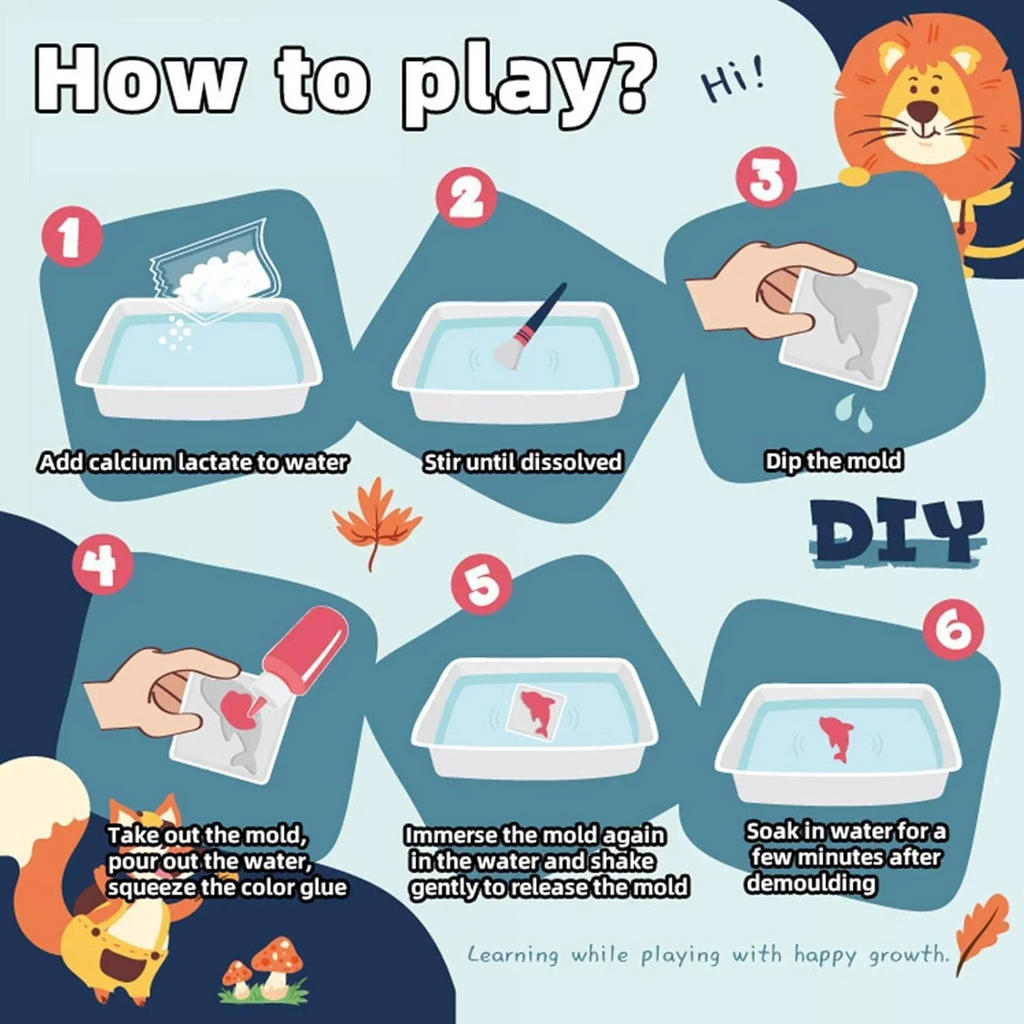 How to play? Hi!

1
Add calcium lactate to water

2
Stir until dissolved

3
Dip the mold

DIY

4
Take out the mold, pour out the water, squeeze the color glue

5
Immerse the mold again in the water and shake gently to release the mold

6
Soak in water for a few minutes after demoulding

Learning while playing with happy growth.