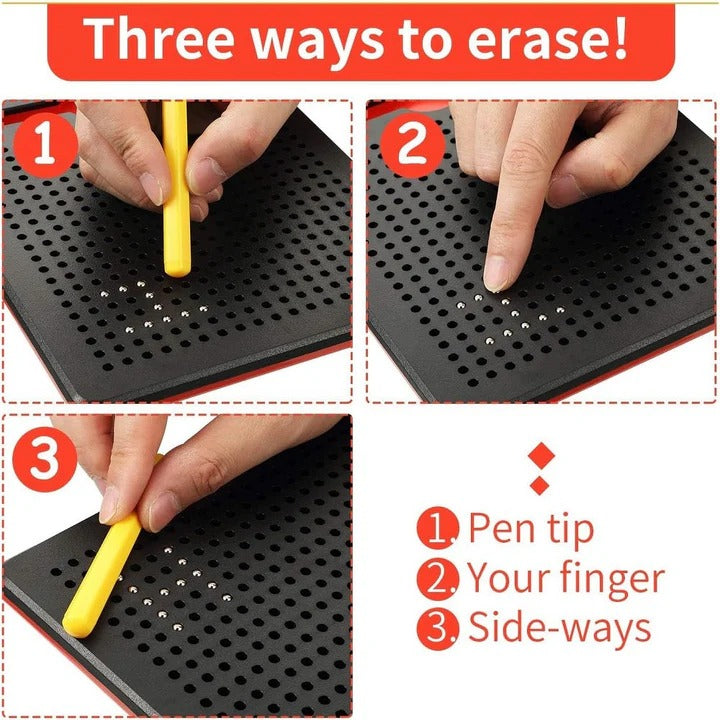 Three ways to erase!

1

2

3

1. Pen tip
2. Your finger
3. Side-ways