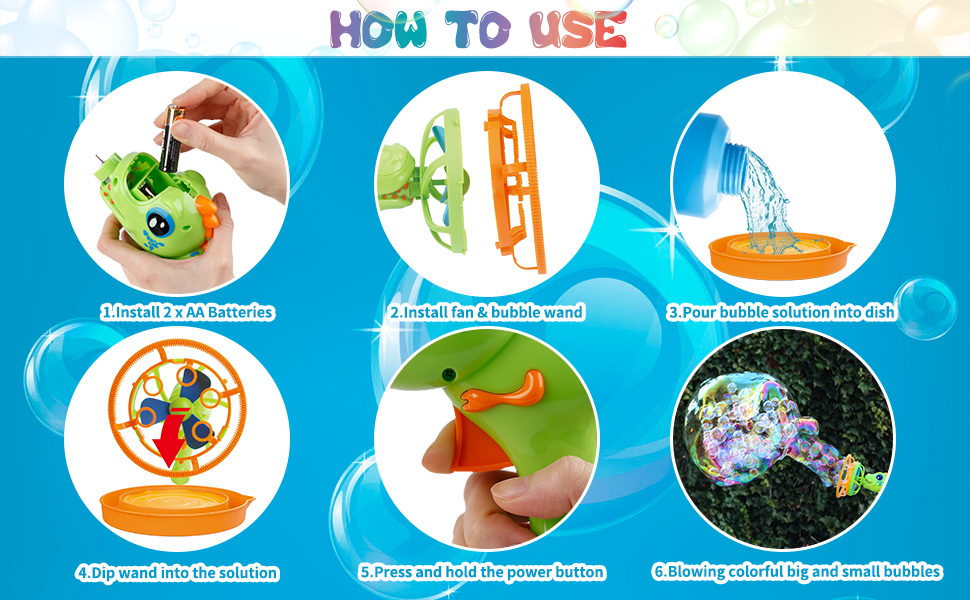 HOW TO USE

1.Install 2 x AA Batteries

2.Install fan & bubble wand

3.Pour bubble solution into dish

4.Dip wand into the solution

5.Press and hold the power button

6.Blowing colorful big and small bubbles