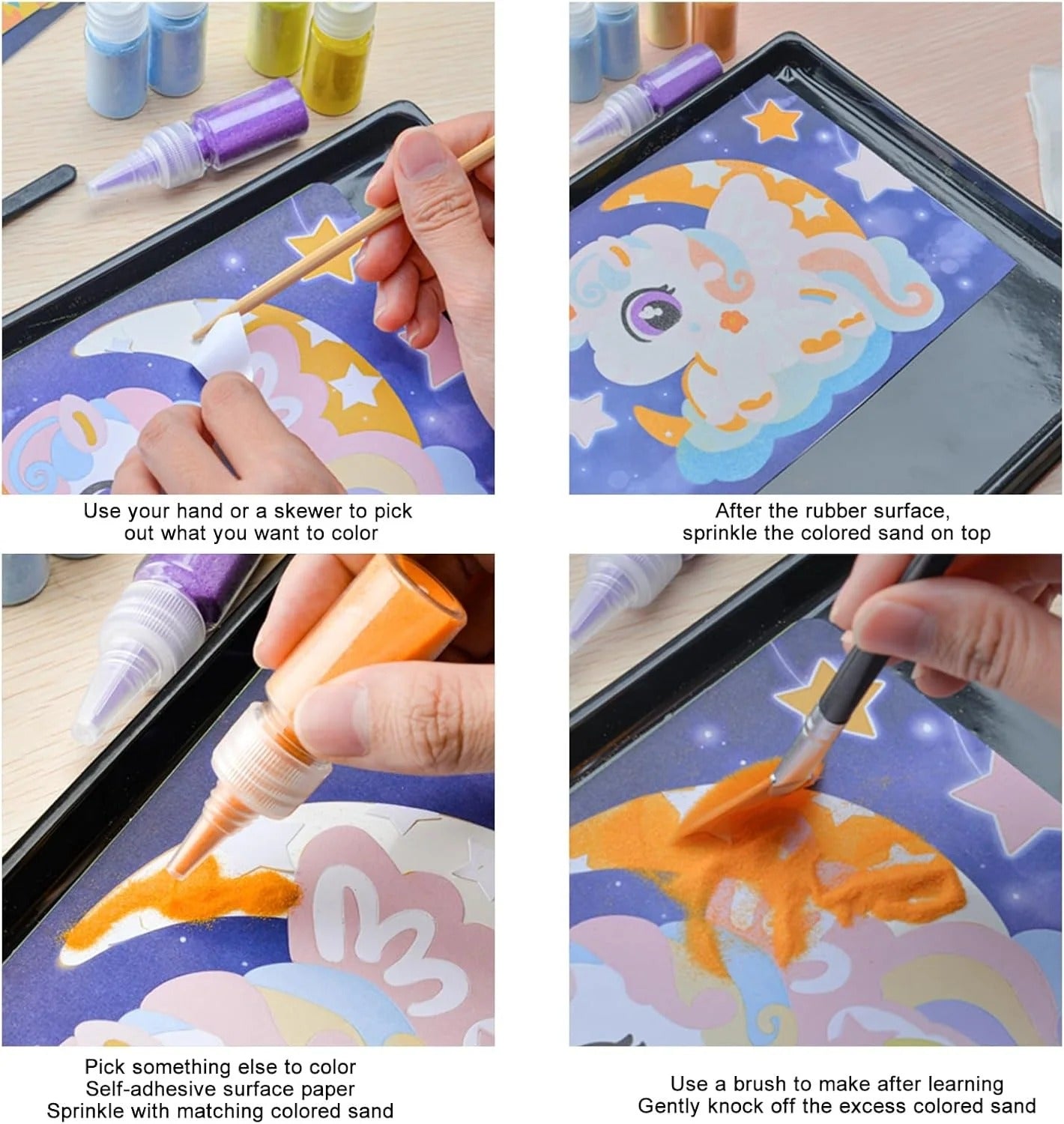 Use your hand or a skewer to pick out what you want to color

After the rubber surface, sprinkle the colored sand on top

Pick something else to color
Self-adhesive surface paper
Sprinkle with matching colored sand

Use a brush to make after learning
Gently knock off the excess colored sand