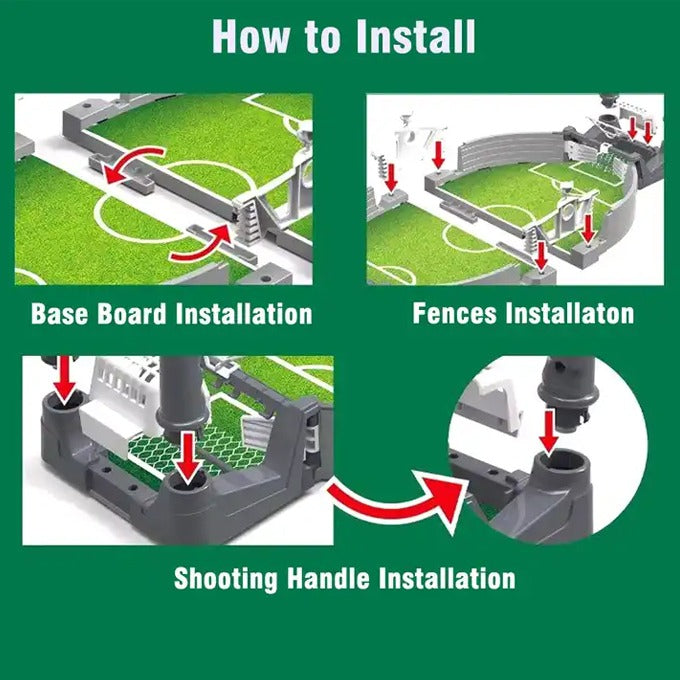 How to Install

Base Board Installation

Fences Installaton

Shooting Handle Installation