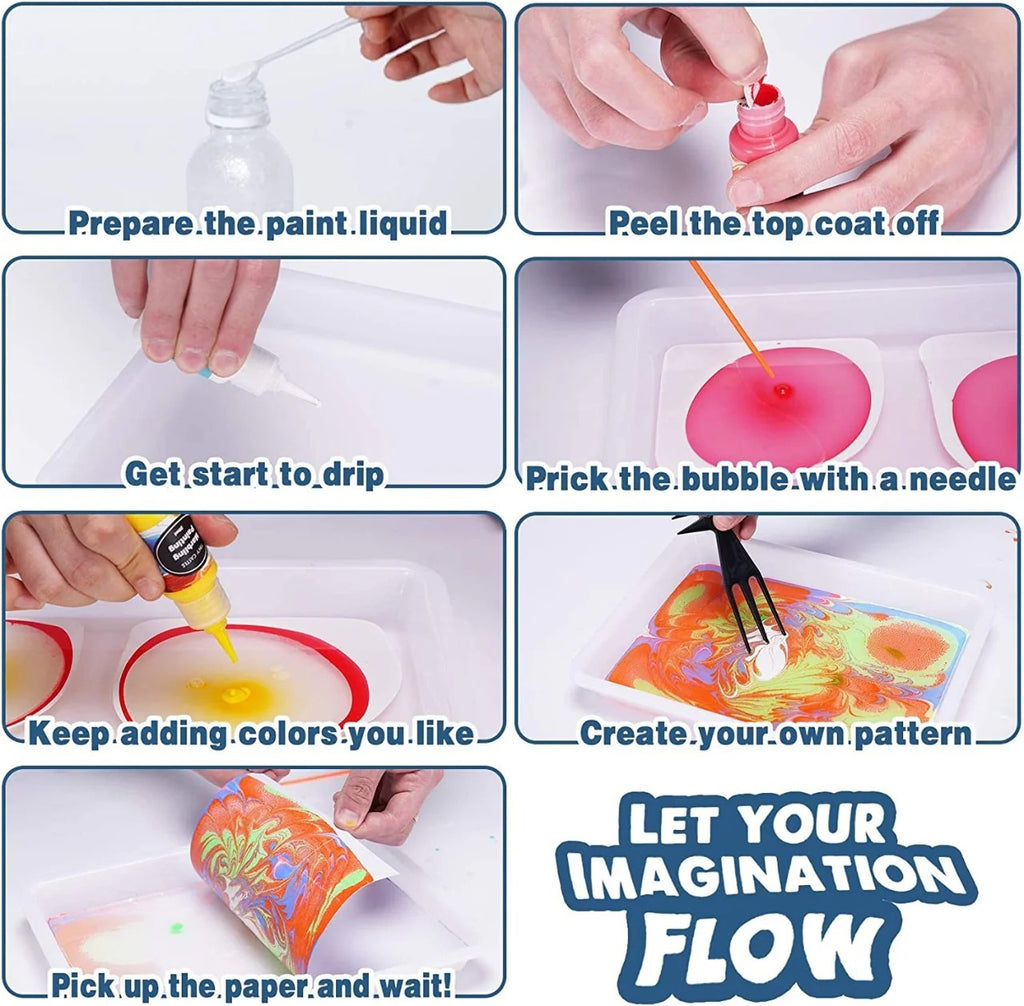 Prepare the paint liquid

Peel the top coat off

Get start to drip

Prick the bubble with a needle

Keep adding colors you like

Create your own pattern

Pick up the paper and wait!

LET YOUR IMAGINATION FLOW