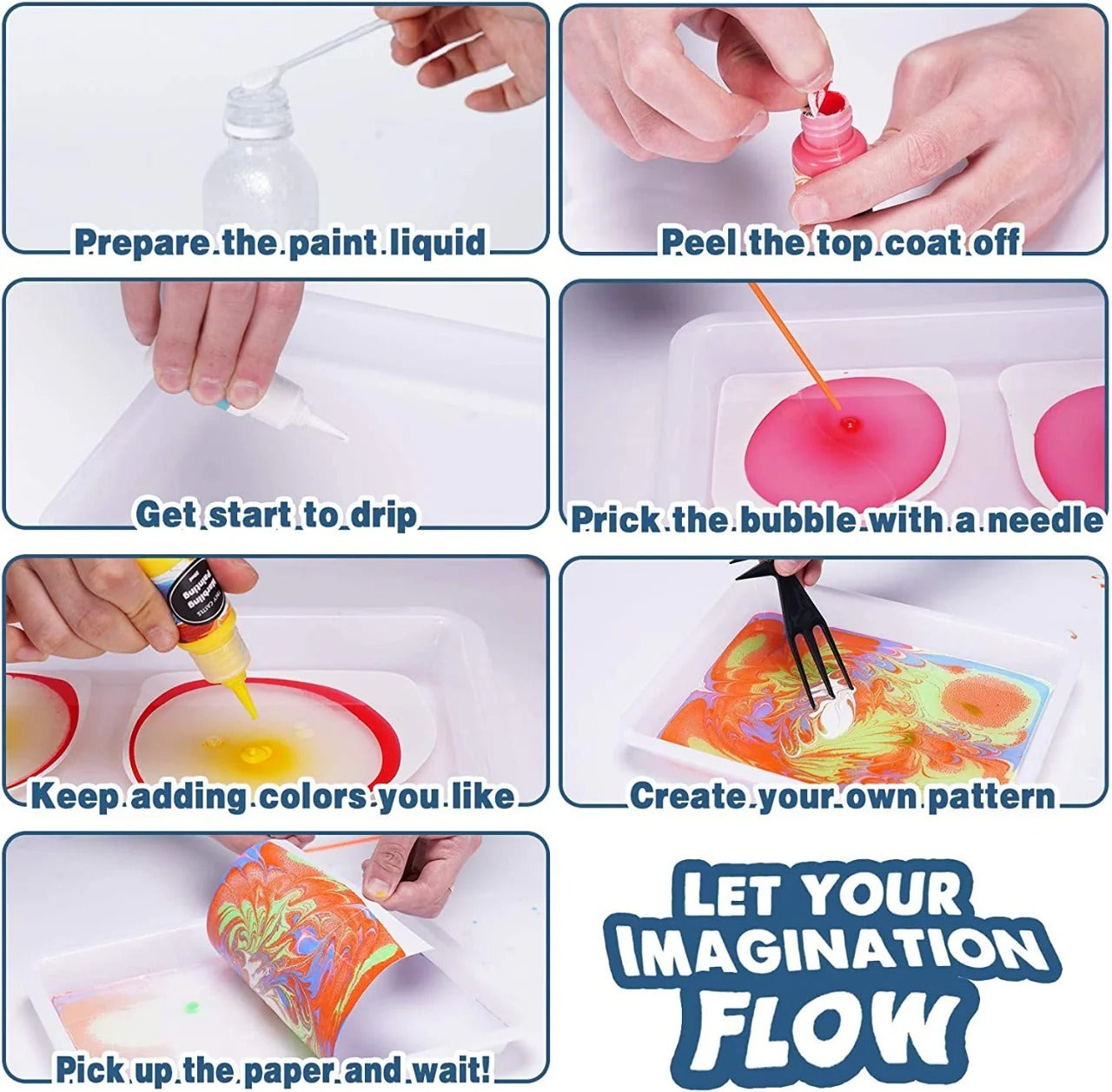 Prepare the paint liquid

Peel the top coat off

Get start to drip

Prick the bubble with a needle

Marbling Painting

Keep adding colors you like

Create your own pattern

Pick up the paper and wait!

LET YOUR IMAGINATION FLOW