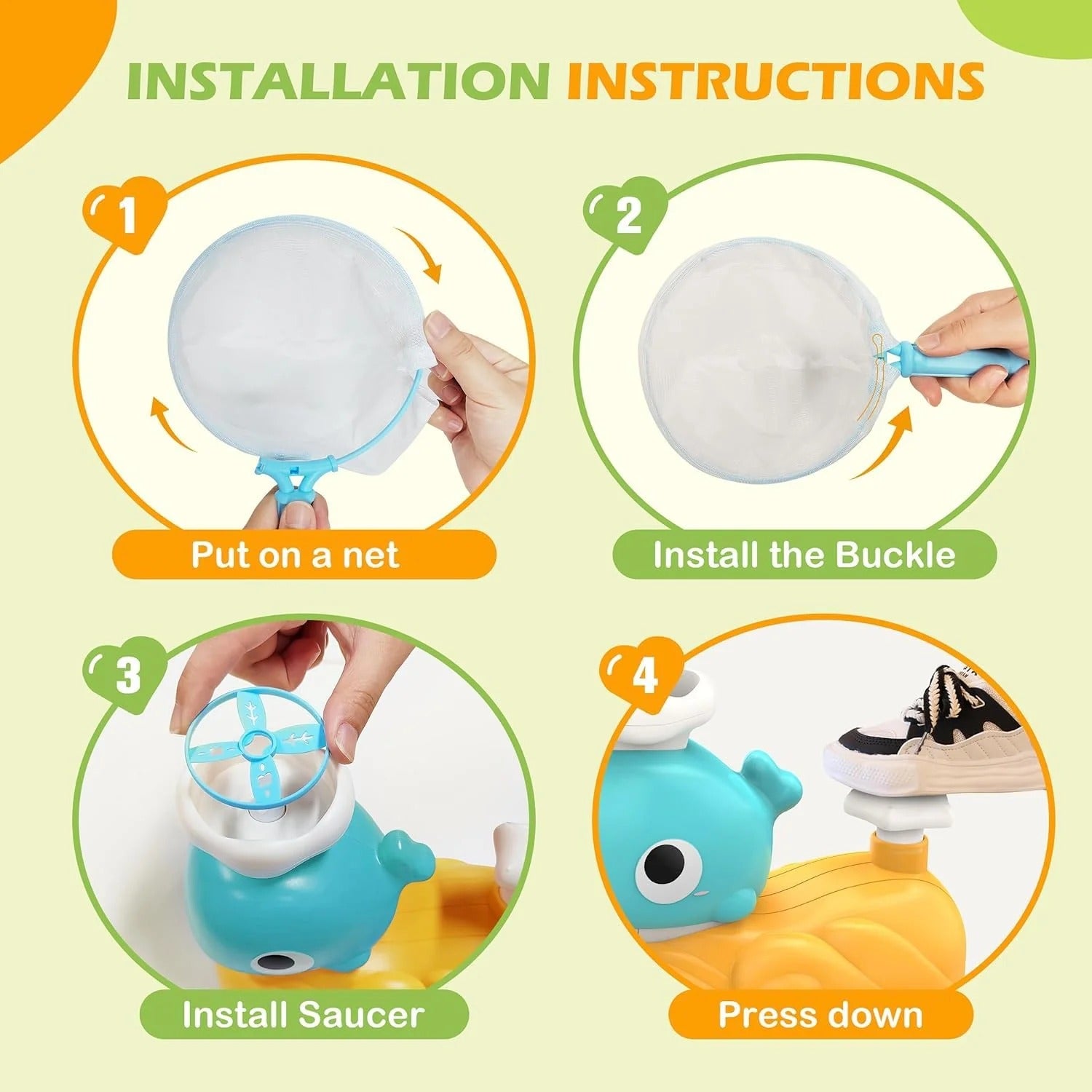 INSTALLATION INSTRUCTIONS

1
Put on a net

2
Install the Buckle

3
Install Saucer

4
Press down